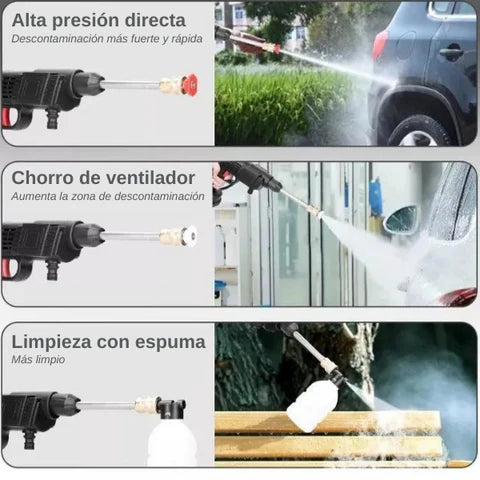 Alta presión directa
Descontaminación más fuerte y rápida

Chorro de ventilador
Aumenta la zona de descontaminación

Limpieza con espuma
Más limpio