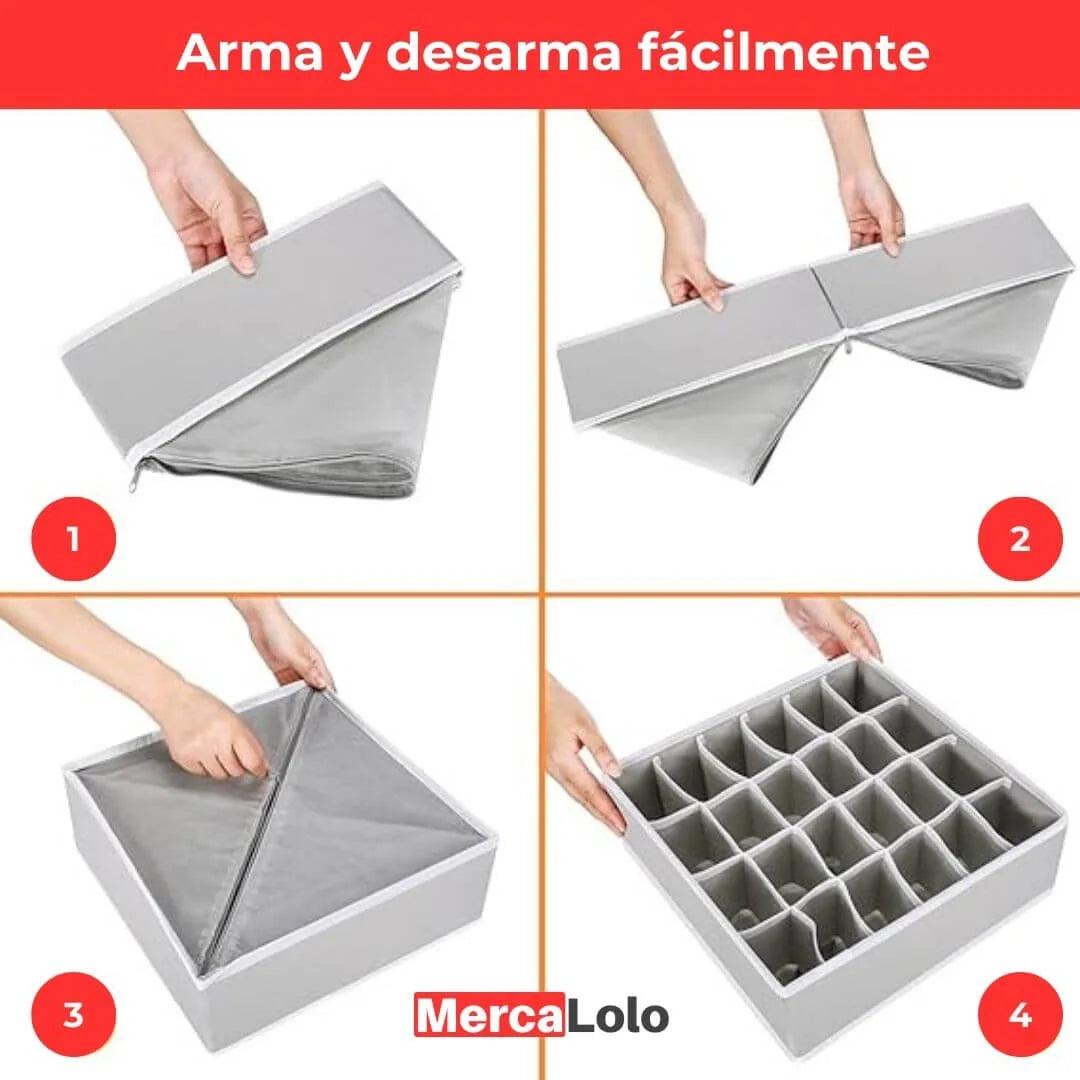 Arma y desarma fácilmente

1

2

3

MercaLolo

4