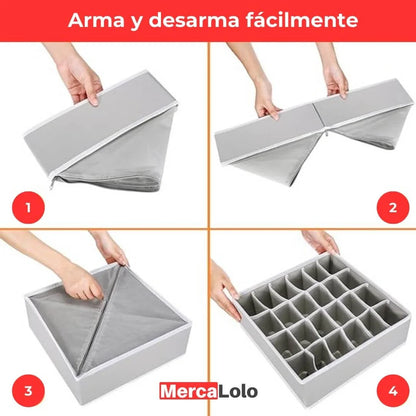 Arma y desarma fácilmente

1

2

3

MercaLolo

4