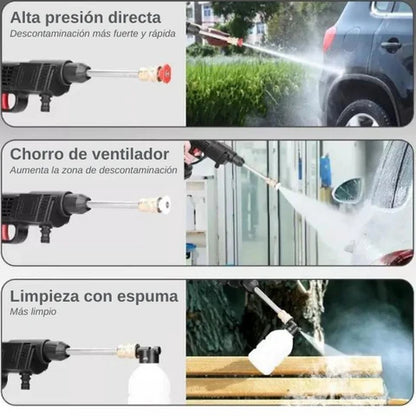 Alta presión directa
Descontaminación más fuerte y rápida

Chorro de ventilador
Aumenta la zona de descontaminación

Limpieza con espuma
Más limpio